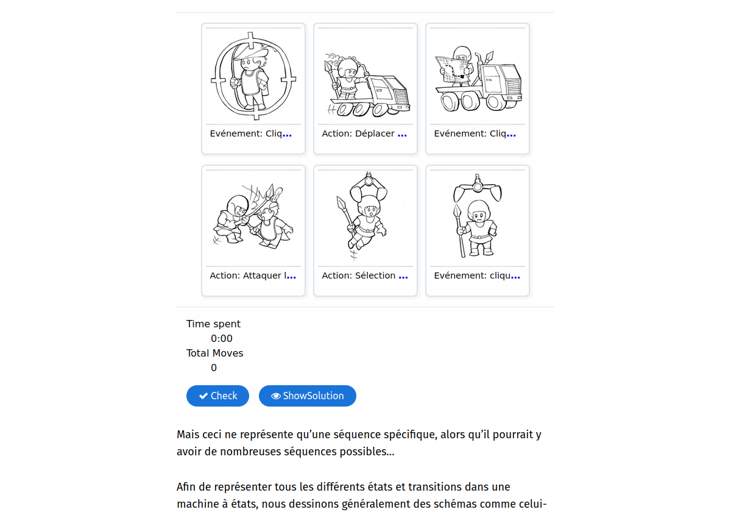 Evénement: Cliq...

Action: Déplacer ...

Evénement: Cliq...

Action: Attaquer l...

Action: Sélection ...

Evénement: cliqu...

Time spent
0:00
Total Moves
0

Check
ShowSolution

Mais ceci ne représente qu'une séquence spécifique, alors qu'il pourrait y avoir de nombreuses séquences possibles...

Afin de représenter tous les différents états et transitions dans une machine à états, nous dessinons généralement des schémas comme celui-